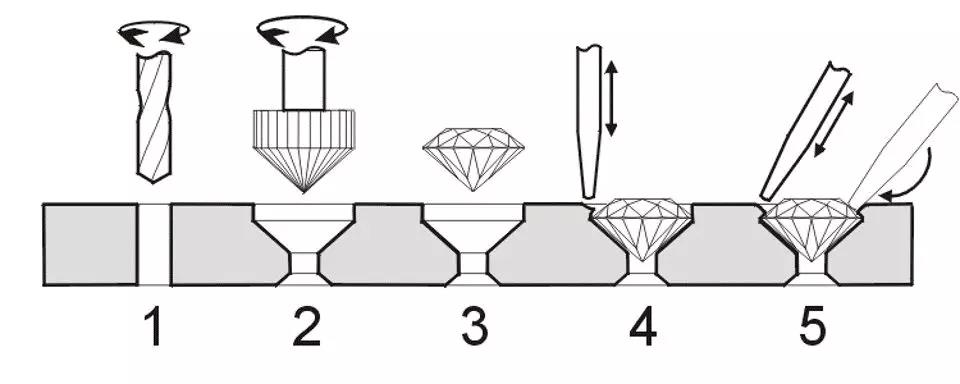 1 2 3 4 5